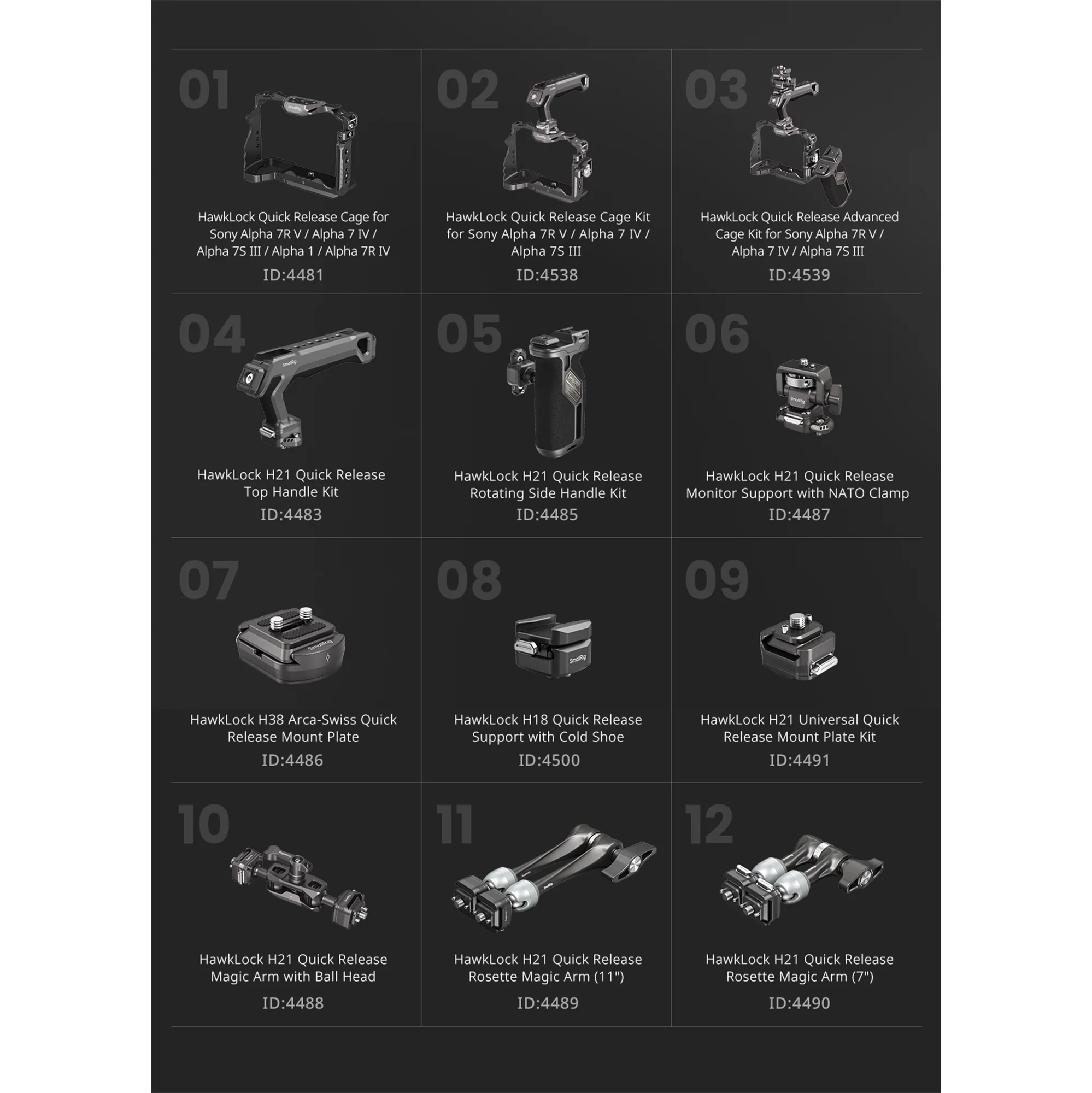 01

HawkLock Quick Release Cage for Sony Alpha 7R V / Alpha 7 IV / Alpha 7S III / Alpha 1 / Alpha 7R IV

ID:4481

02

HawkLock Quick Release Cage Kit for Sony Alpha 7R V / Alpha 7 IV / Alpha 7S III

ID:4538

03

HawkLock Quick Release Advanced Cage Kit for Sony Alpha 7R V / Alpha 7 IV / Alpha 7S III

ID:4539

04

HawkLock H21 Quick Release Top Handle Kit

ID:4483

05

HawkLock H21 Quick Release Rotating Side Handle Kit

ID:4485

06

HawkLock H21 Quick Release Monitor Support with NATO Clamp

ID:4487

07

HawkLock H38 Arca-Swiss Quick Release Mount Plate

ID:4486

08

HawkLock H18 Quick Release Support with Cold Shoe

ID:4500

09

HawkLock H21 Universal Quick Release Mount Plate Kit

ID:4491

10

HawkLock H21 Quick Release Magic Arm with Ball Head

ID:4488

11

HawkLock H21 Quick Release Rosette Magic Arm (11")

ID:4489

12

HawkLock H21 Quick Release Rosette Magic Arm (7")

ID:4490