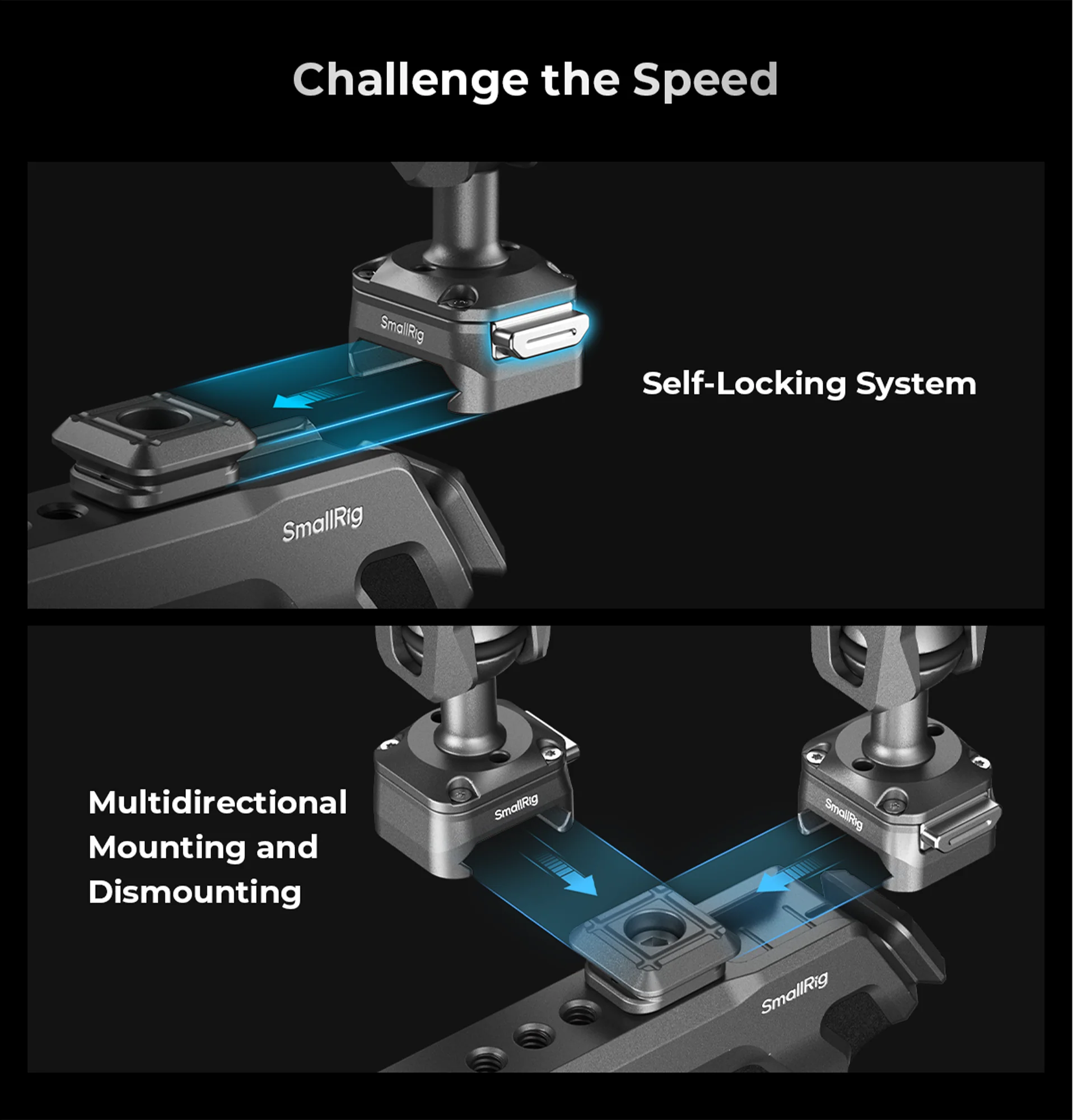 Challenge the Speed

SmallRig

Self-Locking System

SmallRig

Multidirectional Mounting and Dismounting

SmallRig

SmallRig

SmallRig